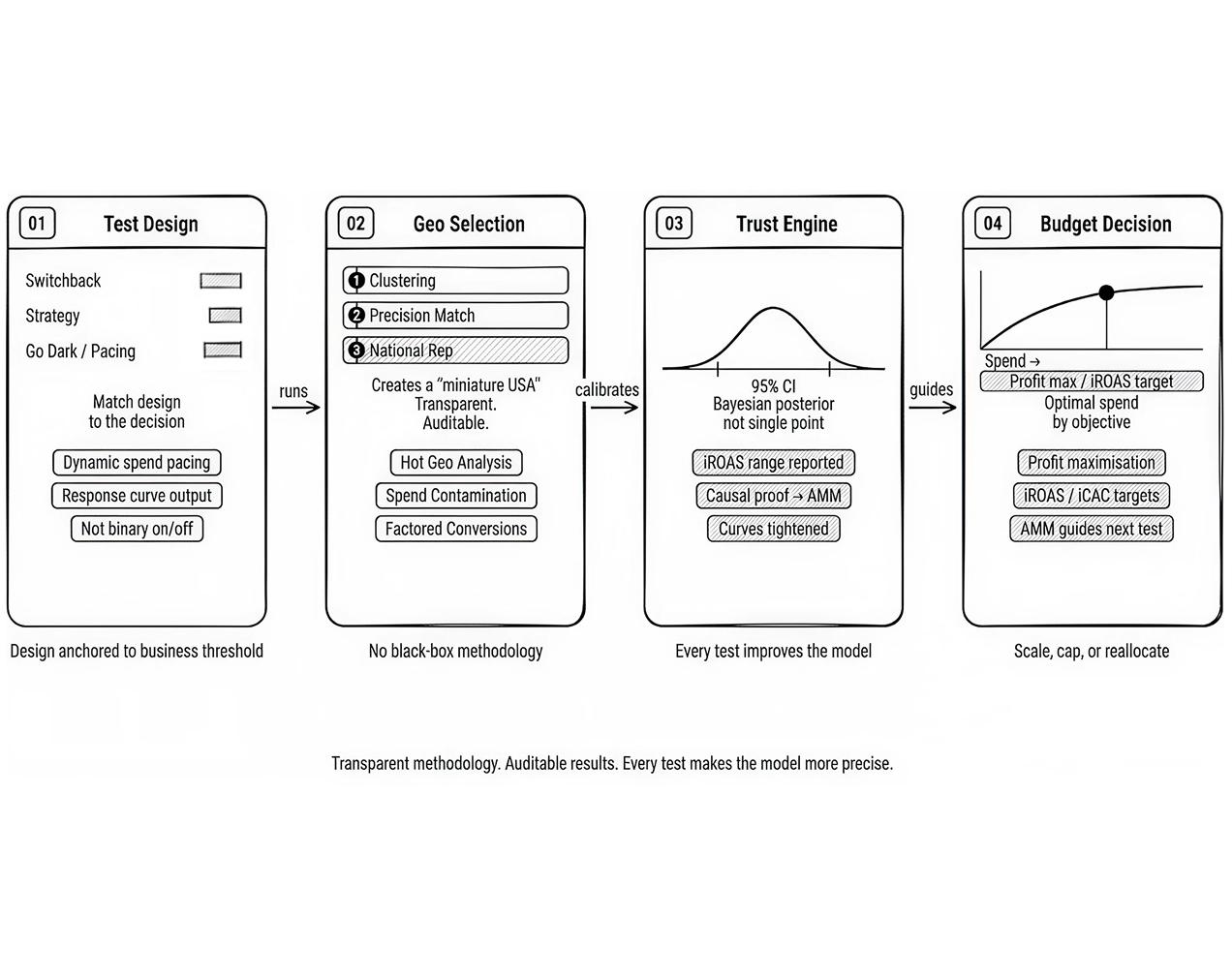 01 Test Design

Switchback

Strategy

Go Dark / Pacing

Match design to the decision

Dynamic spend pacing

Response curve output

Not binary on/off

Design anchored to business threshold

runs

02 Geo Selection

1 Clustering

2 Precision Match

3 National Rep

Creates a "miniature USA" Transparent. Auditable.

Hot Geo Analysis

Spend Contamination

Factored Conversions

No black-box methodology

calibrates

03 Trust Engine

95% CI
Bayesian posterior
not single point

iROAS range reported

Causal proof → AMM

Curves tightened

Every test improves the model

guides

04 Budget Decision

Spend →

Profit max / iROAS target

Optimal spend by objective

Profit maximisation

iROAS / iCAC targets

AMM guides next test

Scale, cap, or reallocate

Transparent methodology. Auditable results. Every test makes the model more precise.